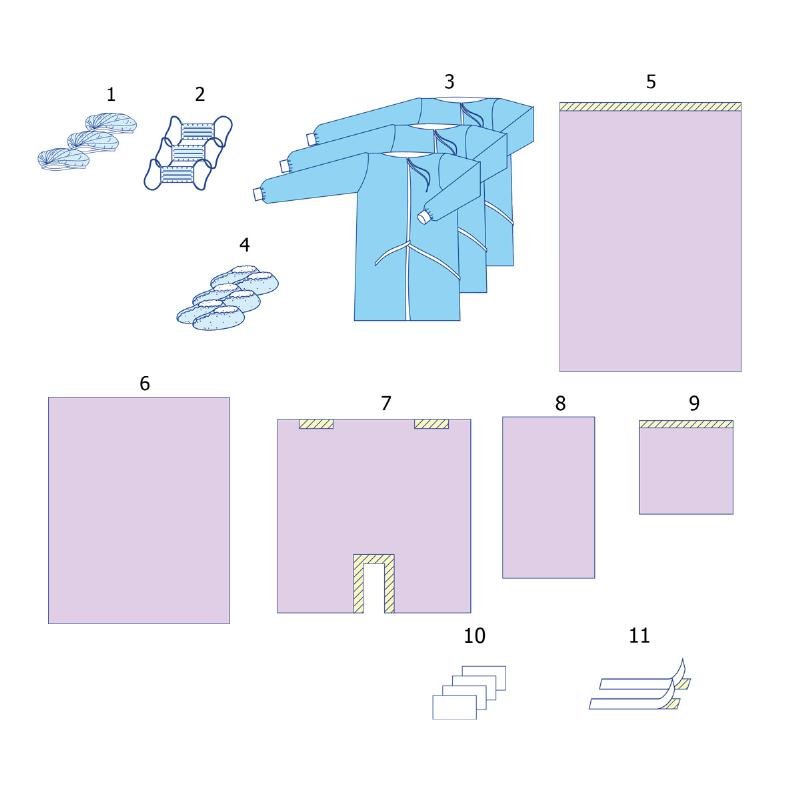 1
2
3
5
4
6
7
8
9
10
11